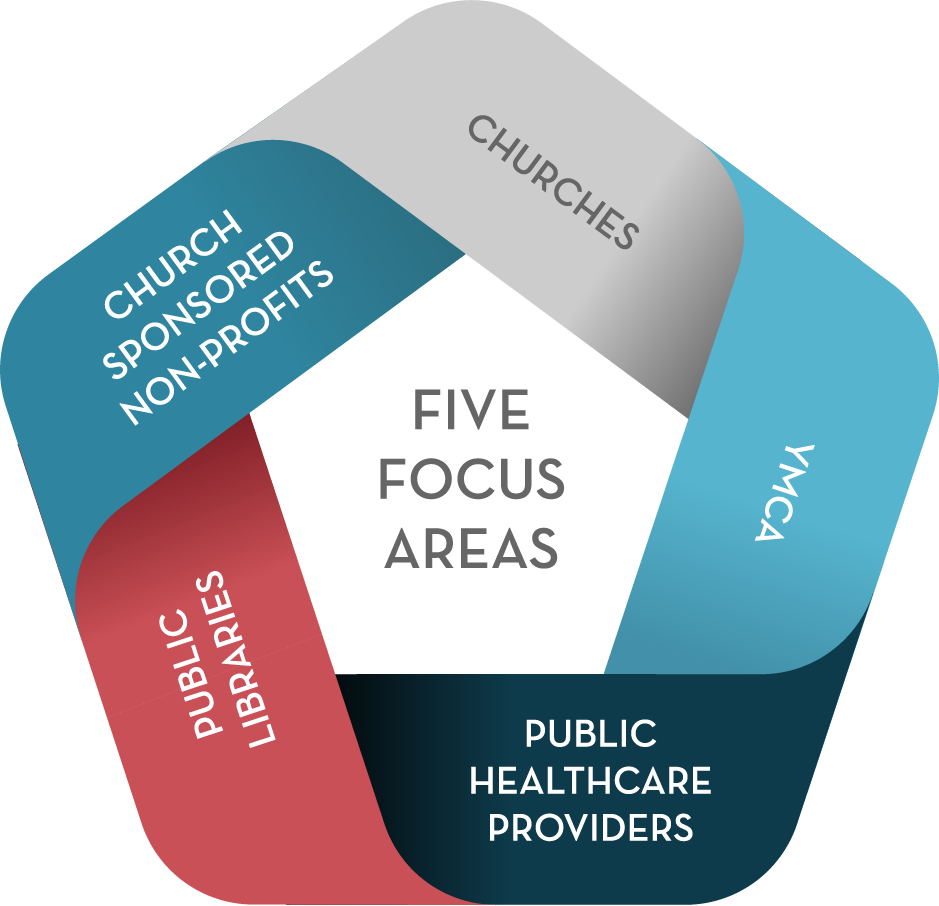 FIVE FOCUS AREAS

CHURCHES

YMCA

PUBLIC HEALTHCARE PROVIDERS

PUBLIC LIBRARIES

CHURCH SPONSORED NON-PROFITS